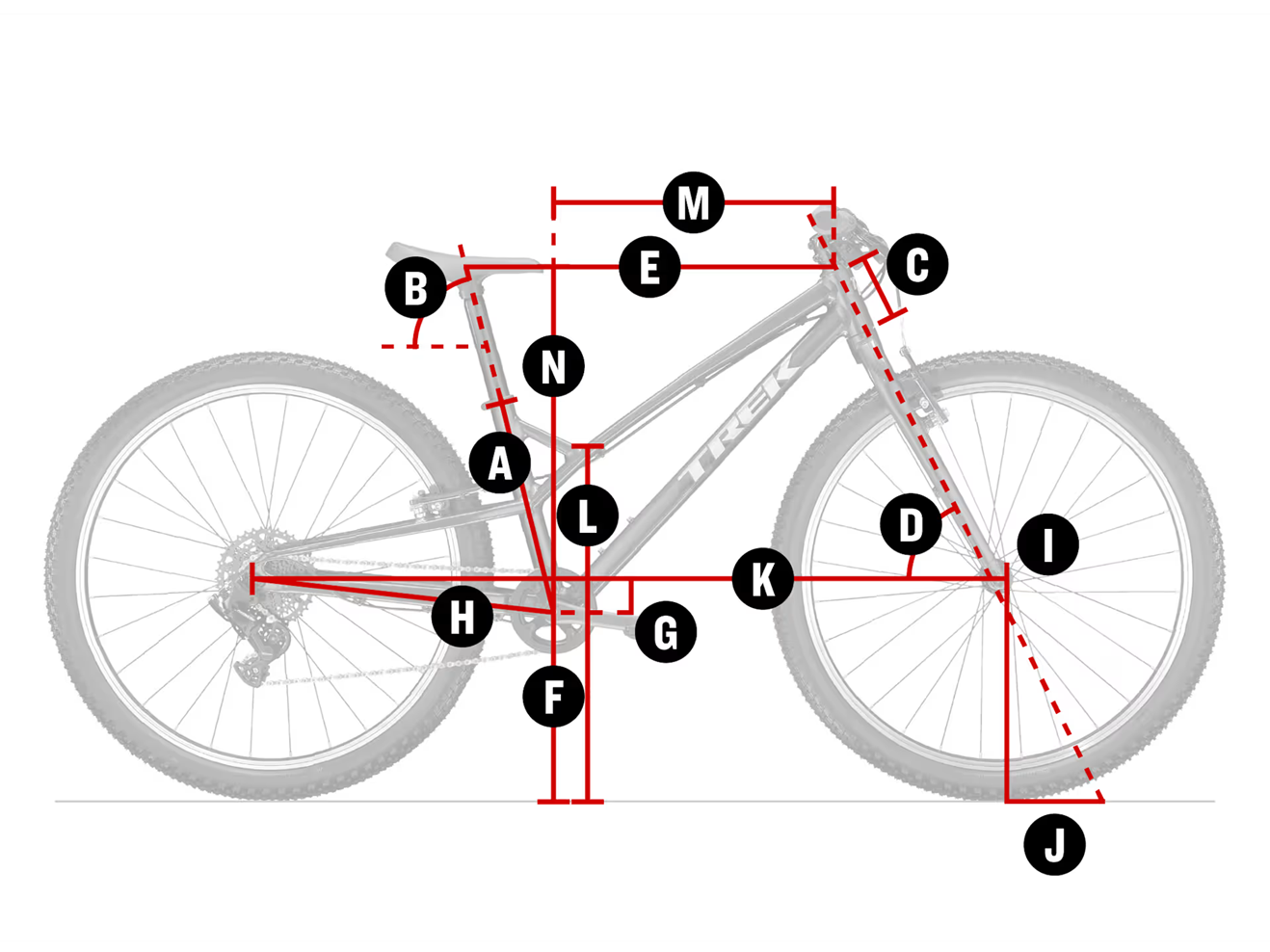 M
E
C
B
N
TREK
A
L
D
I
K
H
G
F
J